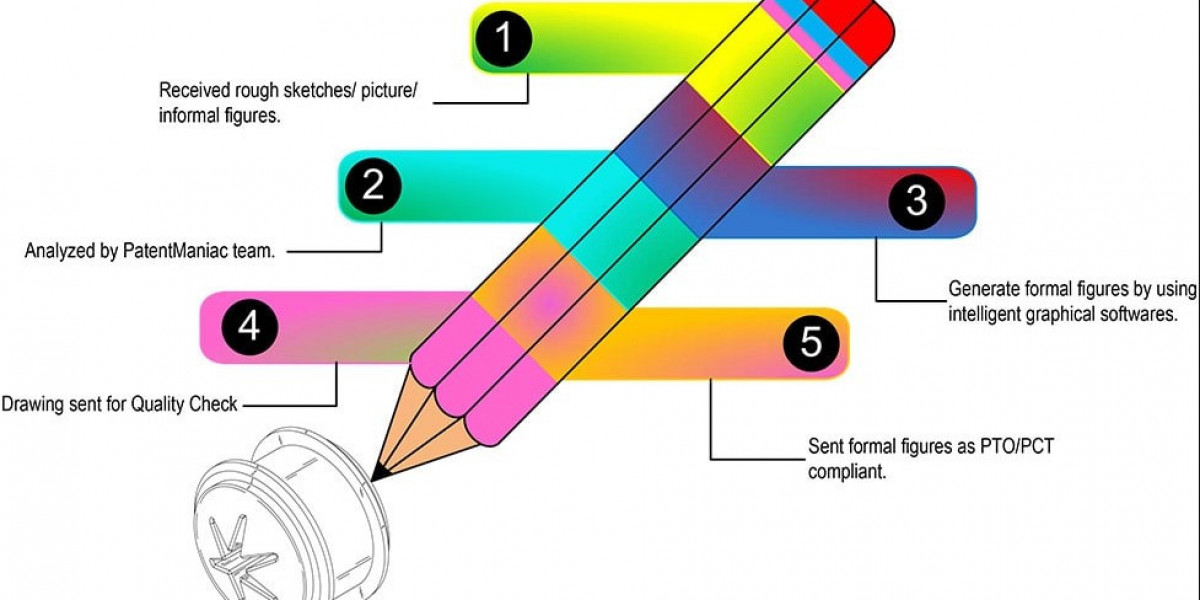 1

Received rough sketches/ picture/ informal figures.

2

Analyzed by PatentManiac team.

3

Generate formal figures by using intelligent graphical softwares.

4

Drawing sent for Quality Check

5

Sent formal figures as PTO/PCT compliant.